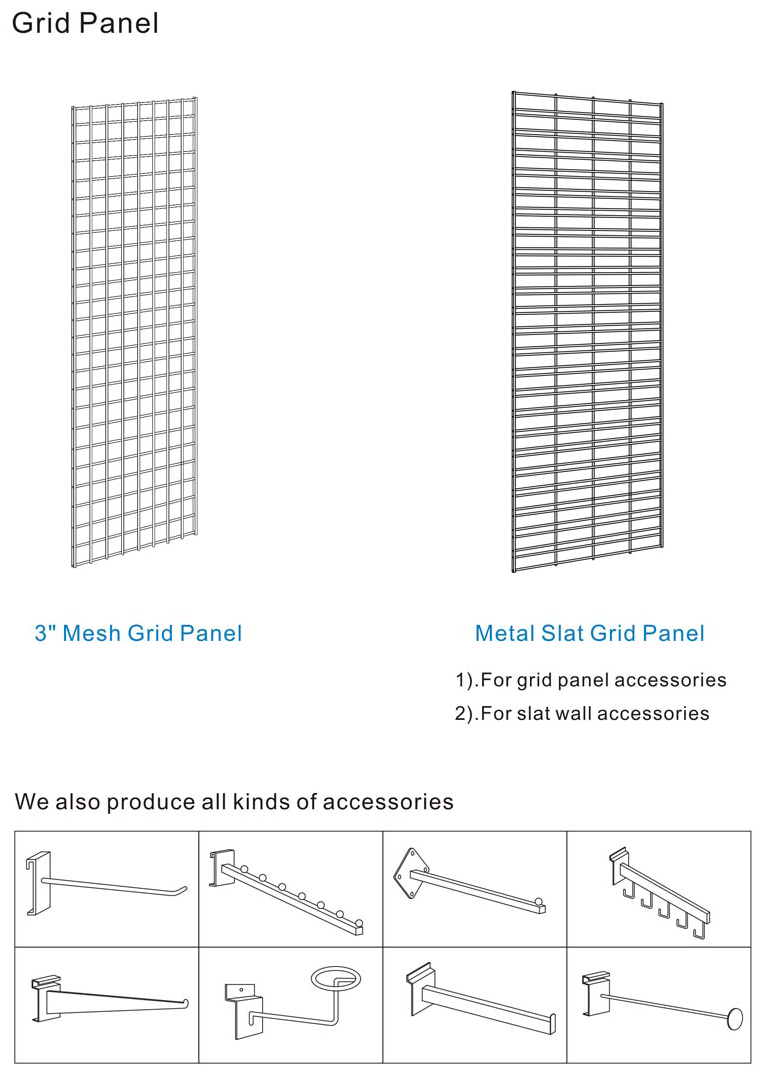 Grid Panel

3" Mesh Grid Panel

Metal Slat Grid Panel

1).For grid panel accessories

2).For slat wall accessories

We also produce all kinds of accessories