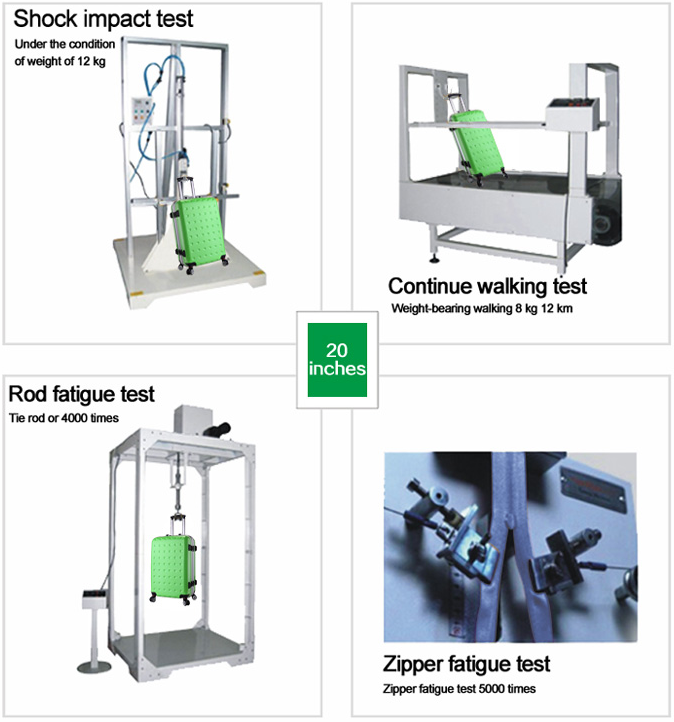 Shock impact test
Under the condition of weight of 12 kg

Continue walking test
Weight-bearing walking 8 kg 12 km

20 inches

Rod fatigue test
Tie rod or 4000 times

Zipper fatigue test
Zipper fatigue test 5000 times