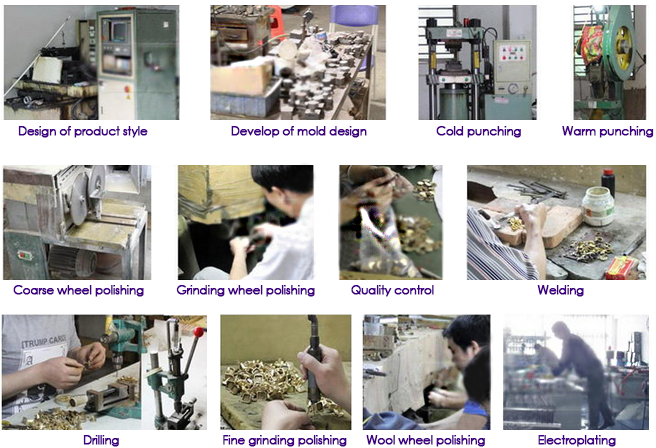 Design of product style
Develop of mold design
Cold punching
Warm punching

Coarse wheel polishing
Grinding wheel polishing
Quality control
Welding

TRUMP CARD
Drilling
Fine grinding polishing
Wool wheel polishing
Electroplating