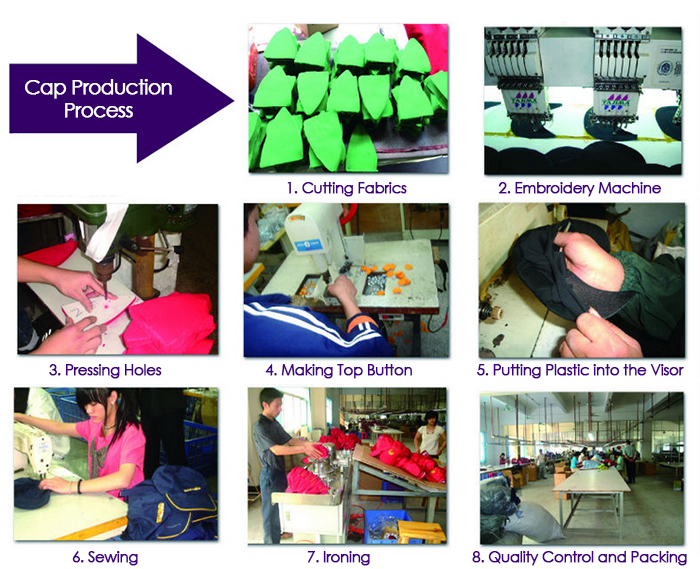 Cap Production Process

1. Cutting Fabrics

2. Embroidery Machine

3. Pressing Holes

4. Making Top Button

5. Putting Plastic into the Visor

6. Sewing

7. Ironing

8. Quality Control and Packing